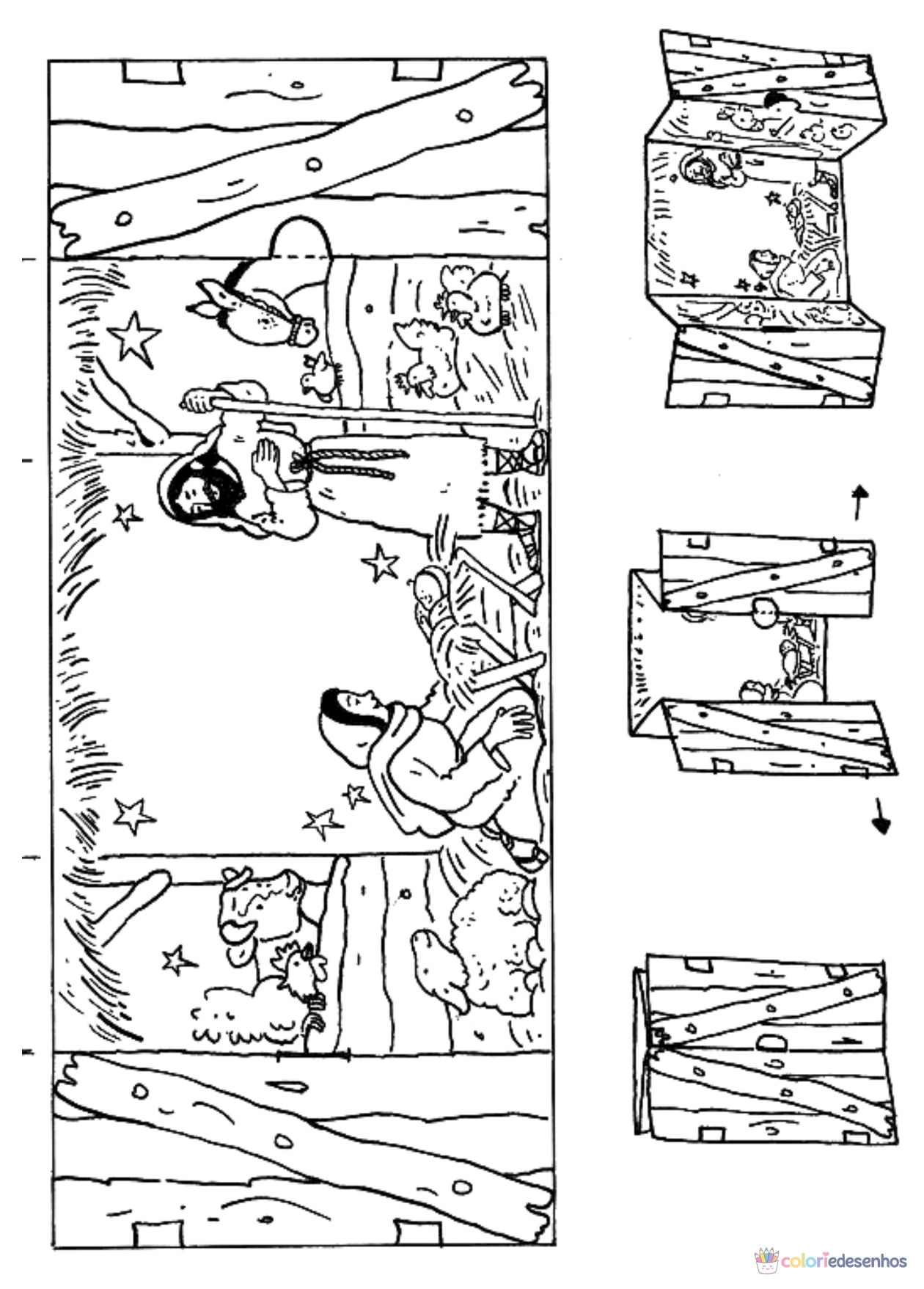 coloriedesenhos